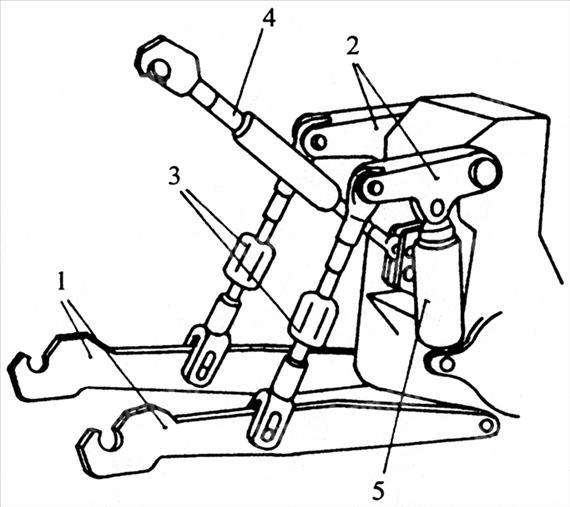 4
2
3
1
5