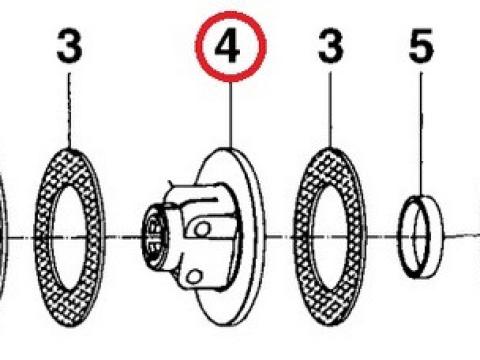 3
4
3
5