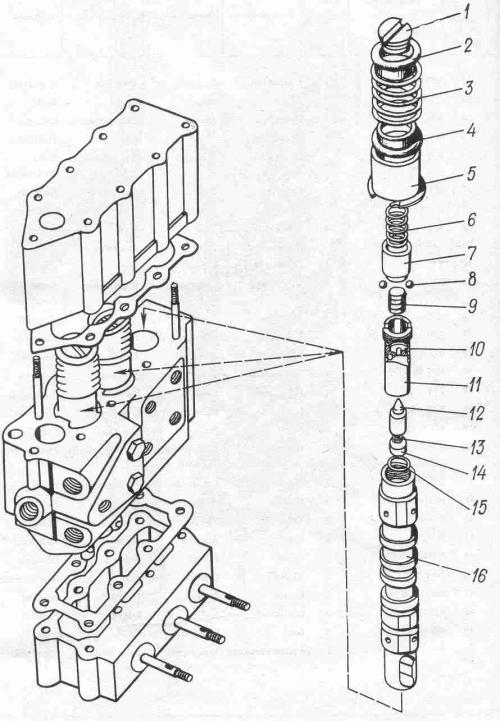 1
2
3
4
5
6
7
8
9
10
11
12
13
14
15
16