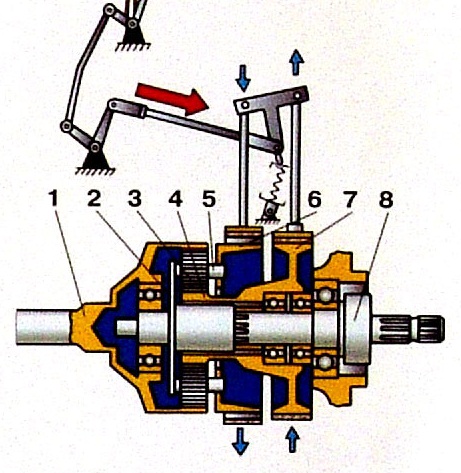 1 2 3 4 5 6 7 8