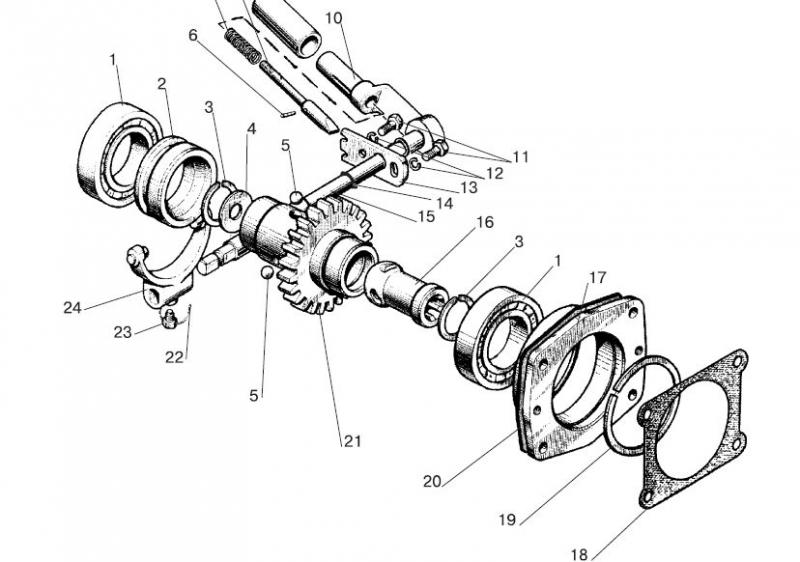 10
6
1
2
3
4
5
11
12
13
14
15
16
3
1
17
24
23
22
5
21
20
19
18