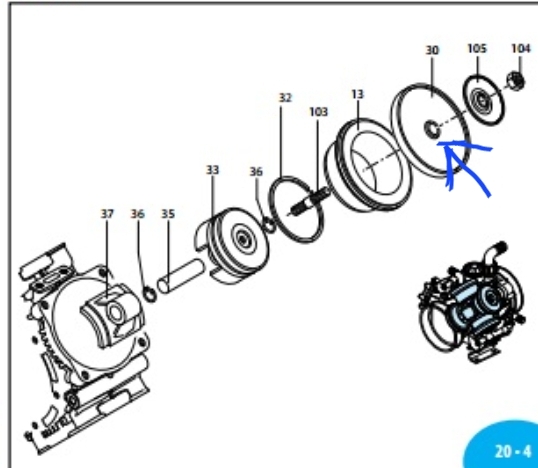 30
105
104
32
13
103
33
36
37
36
35
20 - 4